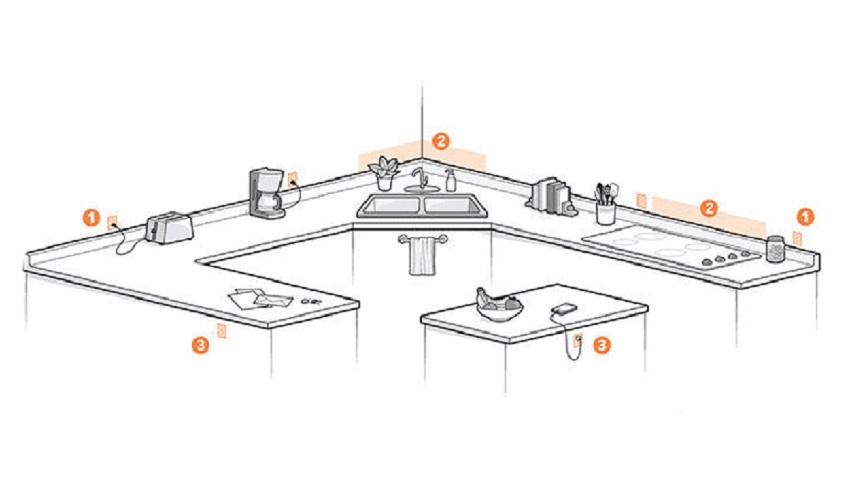 1
2
2
1
3
3