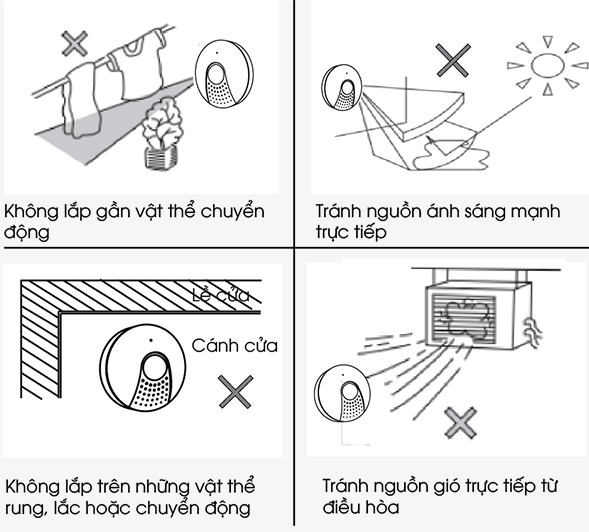 Không lắp gần vật thể chuyển động

Tránh nguồn ánh sáng mạnh trực tiếp

Lề cửa

Cánh cửa

Không lắp trên những vật thể rung, lắc hoặc chuyển động

Tránh nguồn gió trực tiếp từ điều hòa